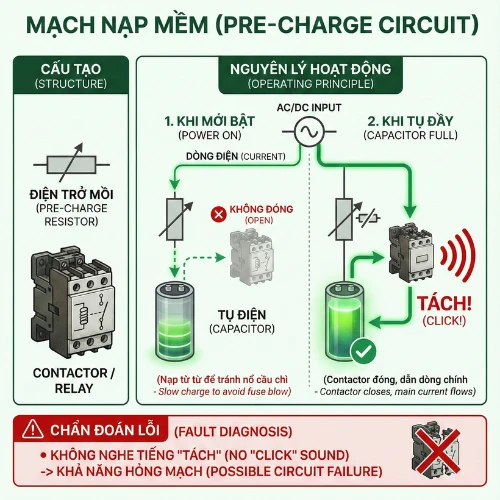 MẠCH NẠP MỀM (PRE-CHARGE CIRCUIT)

CẤU TẠO
(STRUCTURE)

ĐIỆN TRỞ MỒI
(PRE-CHARGE RESISTOR)

CONTACTOR / RELAY

NGUYÊN LÝ HOẠT ĐỘNG
(OPERATING PRINCIPLE)

AC/DC INPUT

1. KHI MỚI BẬT
(POWER ON)

DÒNG ĐIỆN (CURRENT)

KHÔNG ĐÓNG
(OPEN)

TỤ ĐIỆN
(CAPACITOR)

(Nạp từ từ để tránh nổ cầu chì
- Slow charge to avoid fuse blow)

2. KHI TỤ ĐẦY
(CAPACITOR FULL)

TÁCH!
(CLICK!)

(Contactor đóng, dẫn dòng chính
- Contactor closes, main current flows)

CHẨN ĐOÁN LỖI (FAULT DIAGNOSIS)

• KHÔNG NGHE TIẾNG "TÁCH" (NO "CLICK" SOUND)
-> KHẢ NĂNG HỎNG MẠCH (POSSIBLE CIRCUIT FAILURE)